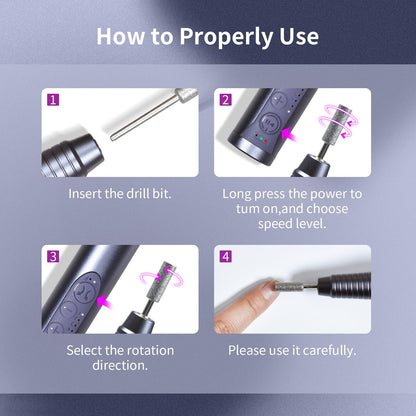 How to Properly Use

1

Insert the drill bit.

2

Long press the power to tum on,and choose speed level.

3

Select the rotation direction.

4

Please use it carefully.